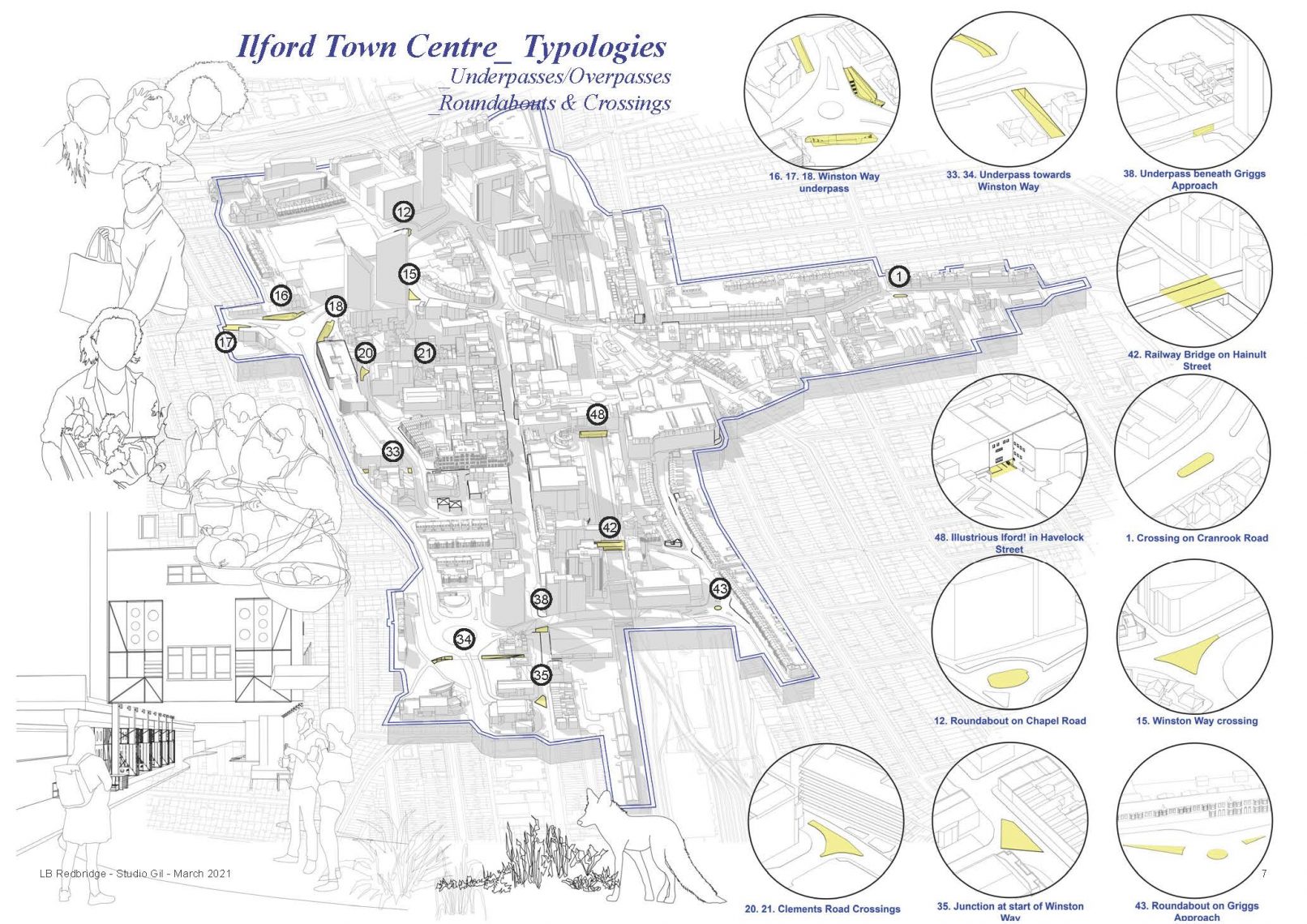 Ilford Town Centre_ Typologies
_Underpasses/Overpasses
_Roundabouts & Crossings

12
15
16
18
17
20
21
1
48
33
42
43
38
34
35

16. 17. 18. Winston Way underpass

33. 34. Underpass towards Winston Way

38. Underpass beneath Griggs Approach

42. Railway Bridge on Hainult Street

48. Illustrious Iford! in Havelock Street

1. Crossing on Cranrook Road

12. Roundabout on Chapel Road

15. Winston Way crossing

20. 21. Clements Road Crossings

35. Junction at start of Winston Way

43. Roundabout on Griggs Approach

LB Redbridge - Studio Gil - March 2021

7