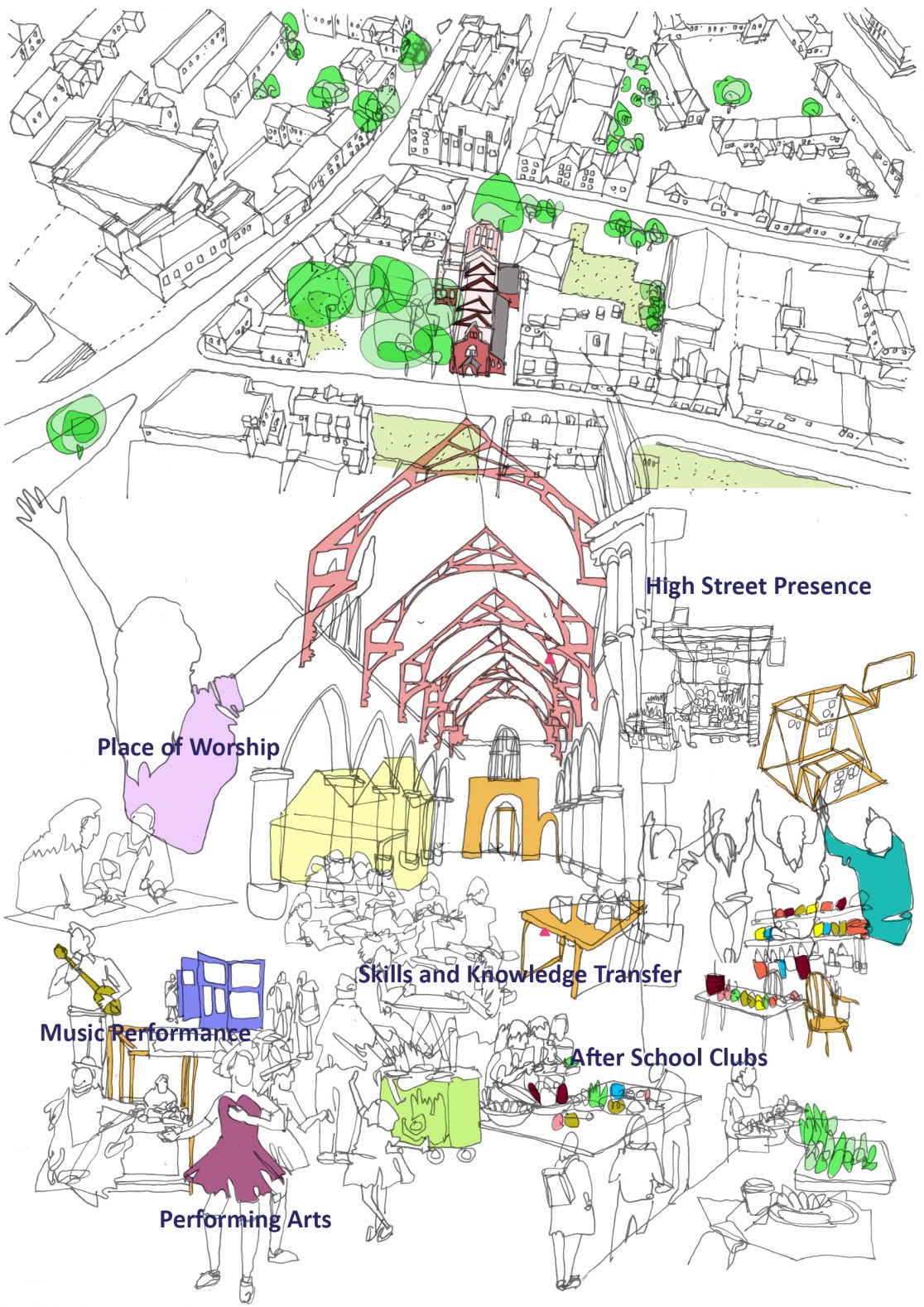 High Street Presence

Place of Worship

Skills and Knowledge Transfer

Music Performance

After School Clubs

Performing Arts